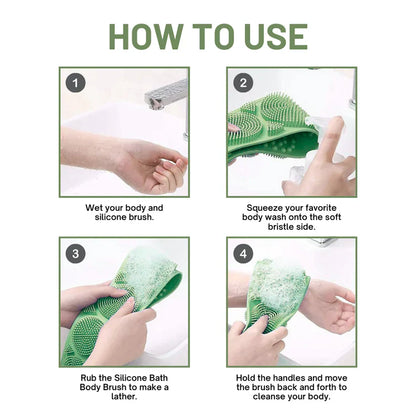 HOW TO USE

1

Wet your body and silicone brush.

2

Squeeze your favorite body wash onto the soft bristle side.

3

Rub the Silicone Bath Body Brush to make a lather.

4

Hold the handles and move the brush back and forth to cleanse your body.