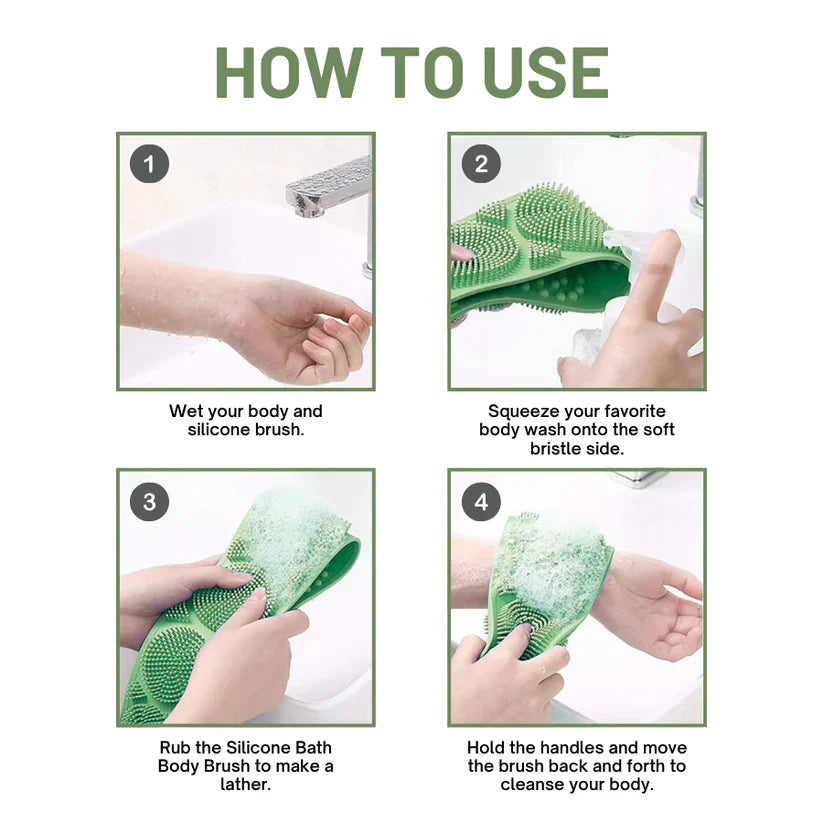 HOW TO USE

1

Wet your body and silicone brush.

2

Squeeze your favorite body wash onto the soft bristle side.

3

Rub the Silicone Bath Body Brush to make a lather.

4

Hold the handles and move the brush back and forth to cleanse your body.