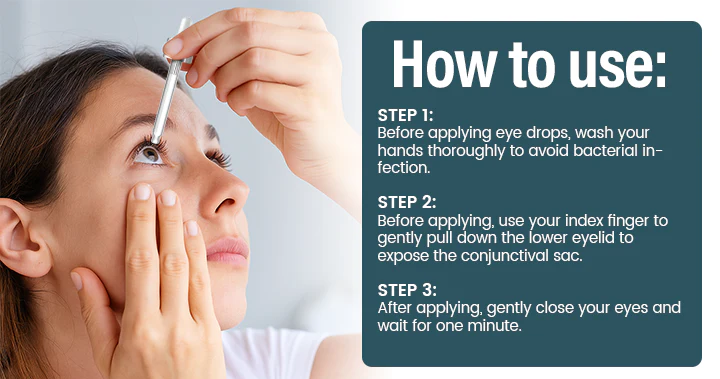 How to use:

STEP 1:
Before applying eye drops, wash your hands thoroughly to avoid bacterial infection.

STEP 2:
Before applying, use your index finger to gently pull down the lower eyelid to expose the conjunctival sac.

STEP 3:
After applying, gently close your eyes and wait for one minute.