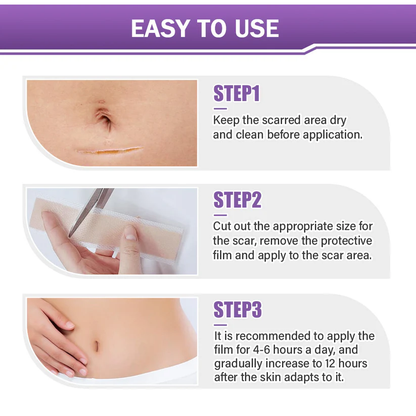 EASY TO USE

STEP1

Keep the scarred area dry and clean before application.

STEP2

Cut out the appropriate size for the scar, remove the protective film and apply to the scar area.

STEP3

It is recommended to apply the film for 4-6 hours a day, and gradually increase to 12 hours after the skin adapts to it.