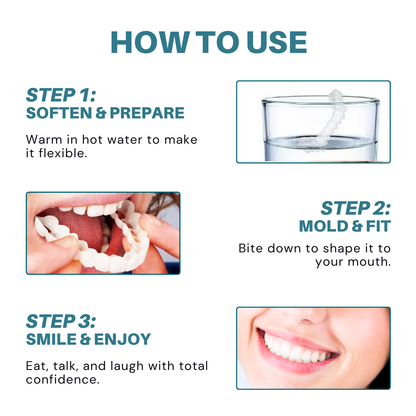 HOW TO USE

STEP 1:
SOFTEN & PREPARE

Warm in hot water to make it flexible.

STEP 2:
MOLD & FIT

Bite down to shape it to your mouth.

STEP 3:
SMILE & ENJOY

Eat, talk, and laugh with total confidence.