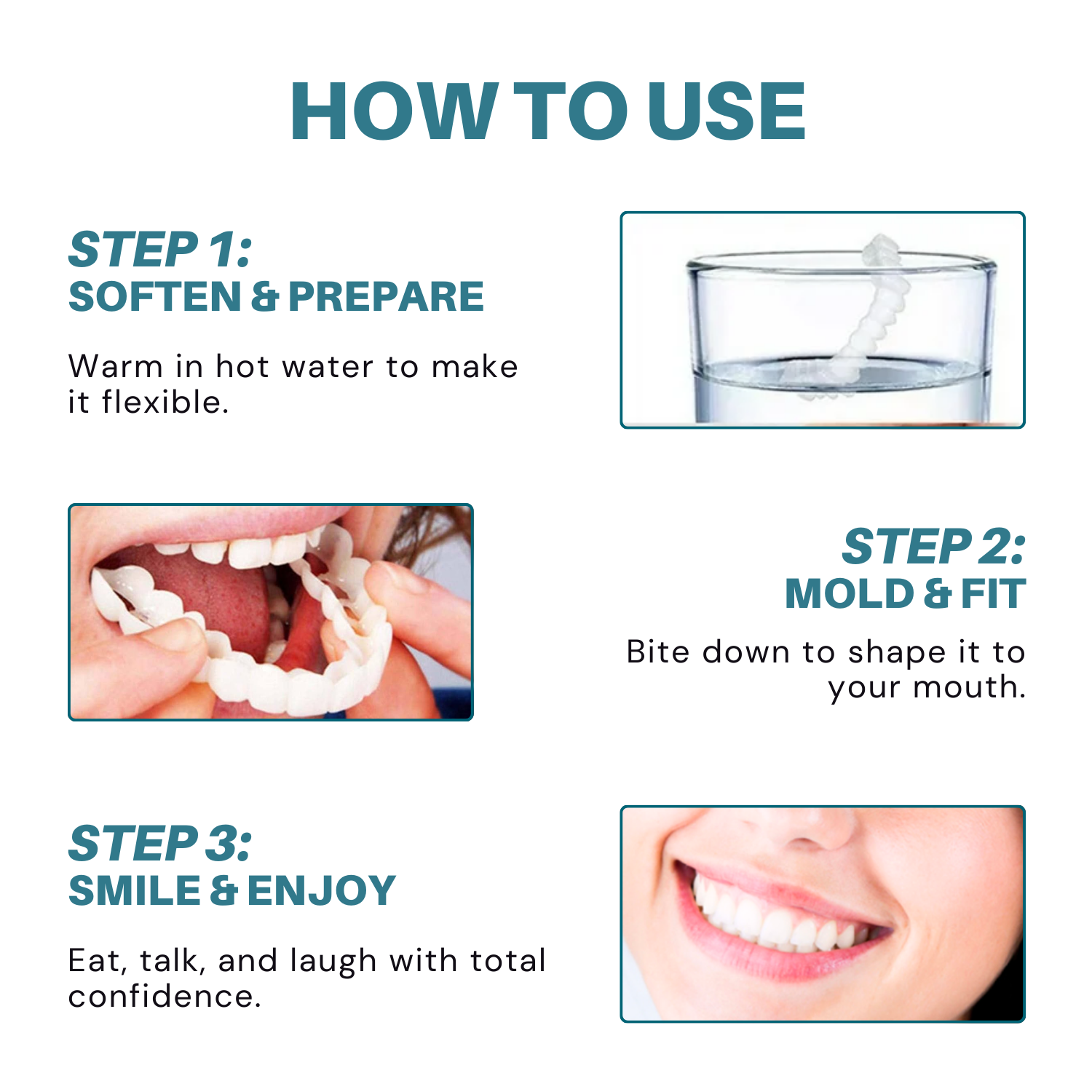 HOW TO USE

STEP 1:
SOFTEN & PREPARE

Warm in hot water to make it flexible.

STEP 2:
MOLD & FIT

Bite down to shape it to your mouth.

STEP 3:
SMILE & ENJOY

Eat, talk, and laugh with total confidence.