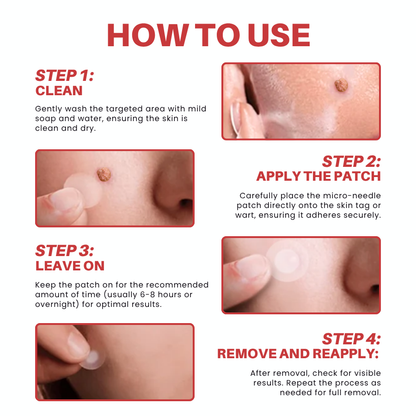 HOW TO USE

STEP 1:
CLEAN

Gently wash the targeted area with mild soap and water, ensuring the skin is clean and dry.

STEP 2:
APPLY THE PATCH

Carefully place the micro-needle patch directly onto the skin tag or wart, ensuring it adheres securely.

STEP 3:
LEAVE ON

Keep the patch on for the recommended amount of time (usually 6-8 hours or overnight) for optimal results.

STEP 4:
REMOVE AND REAPPLY:

After removal, check for visible results. Repeat the process as needed for full removal.